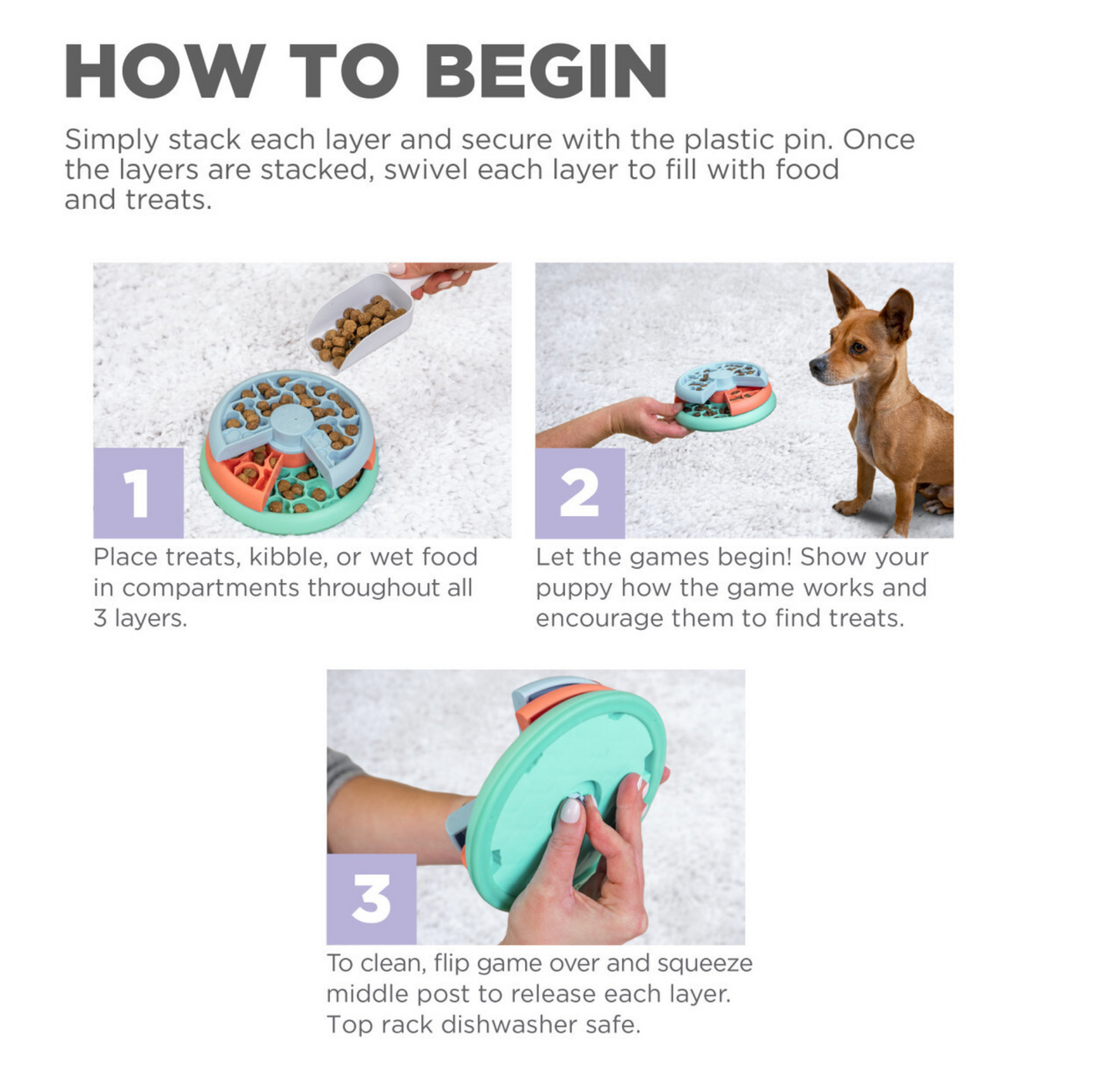 HOW TO BEGIN

Simply stack each layer and secure with the plastic pin. Once the layers are stacked, swivel each layer to fill with food and treats.

1

Place treats, kibble, or wet food in compartments throughout all 3 layers.

2

Let the games begin! Show your puppy how the game works and encourage them to find treats.

3

To clean, flip game over and squeeze middle post to release each layer. Top rack dishwasher safe.